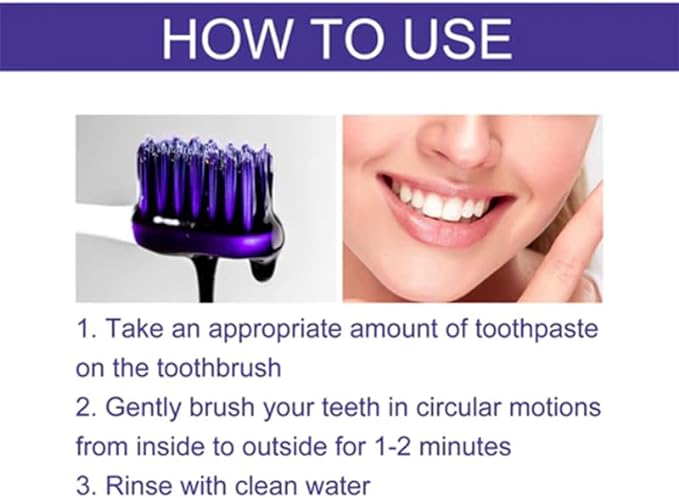 HOW TO USE

1. Take an appropriate amount of toothpaste on the toothbrush
2. Gently brush your teeth in circular motions from inside to outside for 1-2 minutes
3. Rinse with clean water